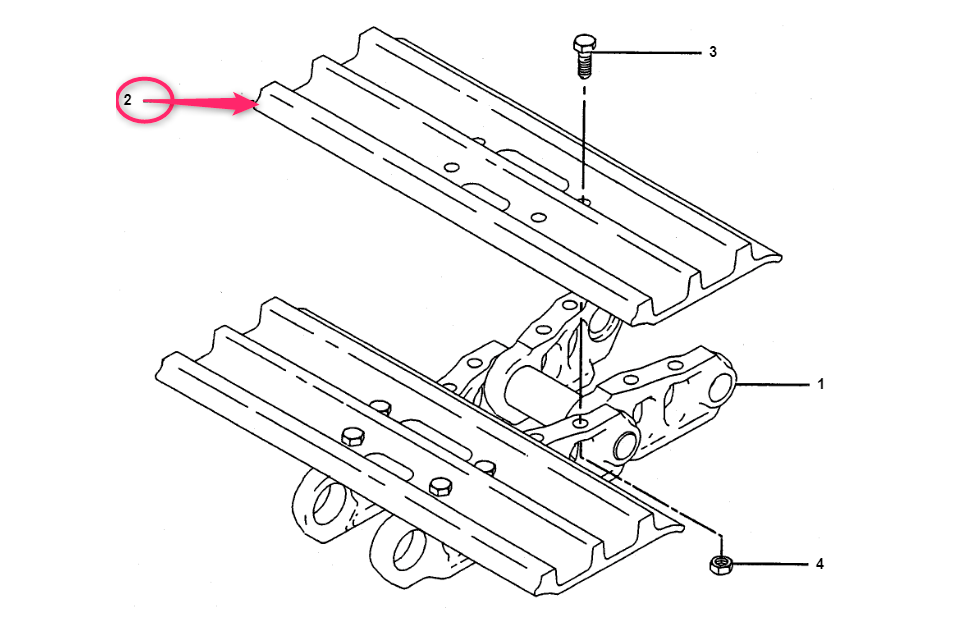 2
3
1
4